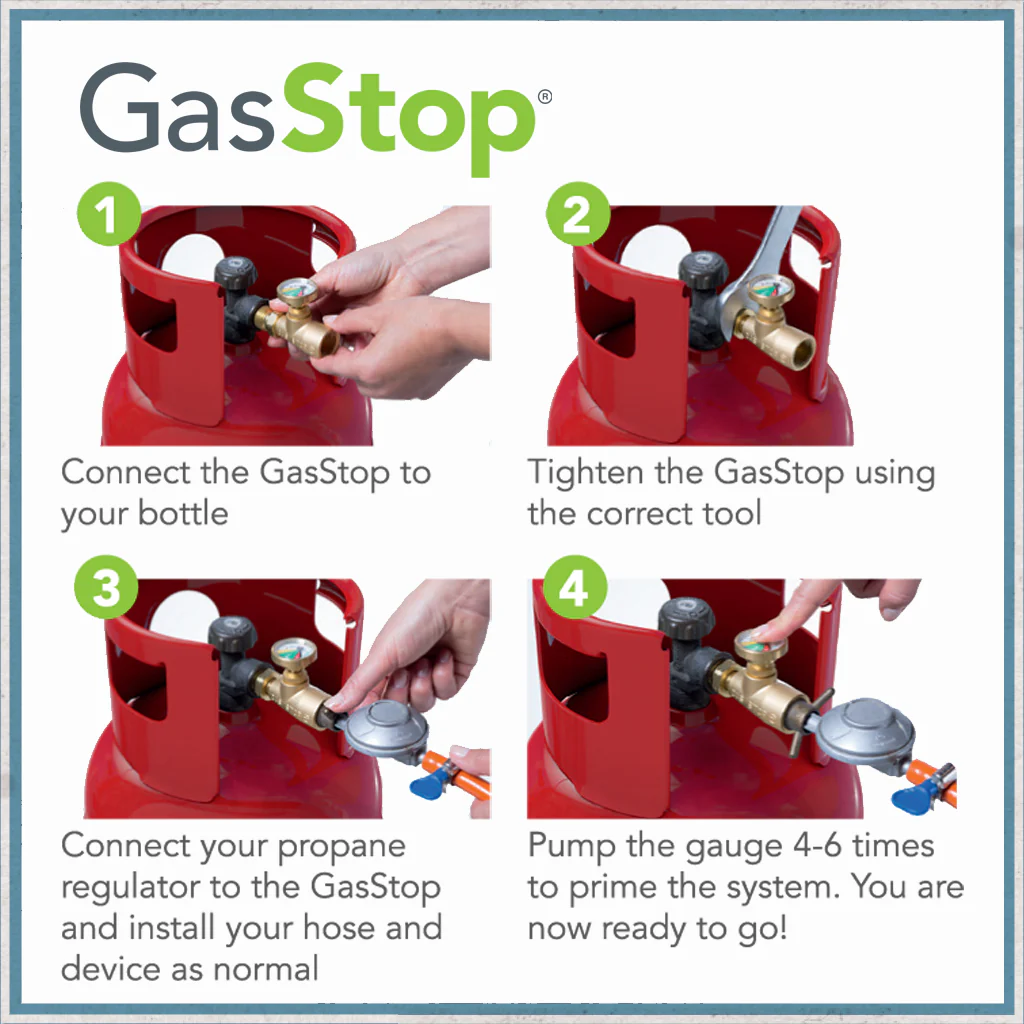 GasStop®

1

Connect the GasStop to your bottle

2

Tighten the GasStop using the correct tool

3

Connect your propane regulator to the GasStop and install your hose and device as normal

4

Pump the gauge 4-6 times to prime the system. You are now ready to go!